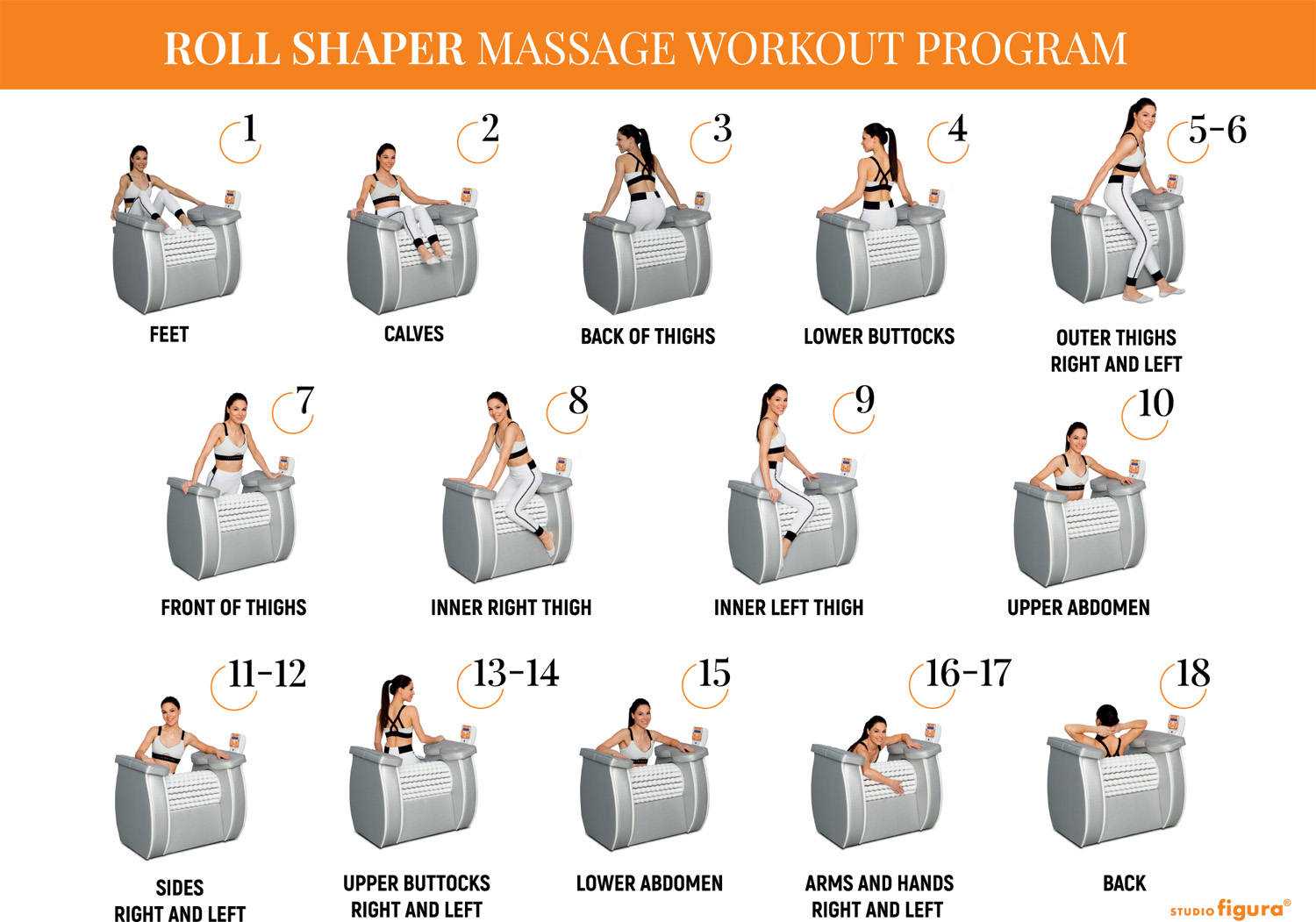 ROLL SHAPER MASSAGE WORKOUT PROGRAM

1
FEET

2
CALVES

3
BACK OF THIGHS

4
LOWER BUTTOCKS

5-6
OUTER THIGHS RIGHT AND LEFT

7
FRONT OF THIGHS

8
INNER RIGHT THIGH

9
INNER LEFT THIGH

10
UPPER ABDOMEN

11-12
SIDES RIGHT AND LEFT

13-14
UPPER BUTTOCKS RIGHT AND LEFT

15
LOWER ABDOMEN

16-17
ARMS AND HANDS RIGHT AND LEFT

18
BACK

STUDIO figura®